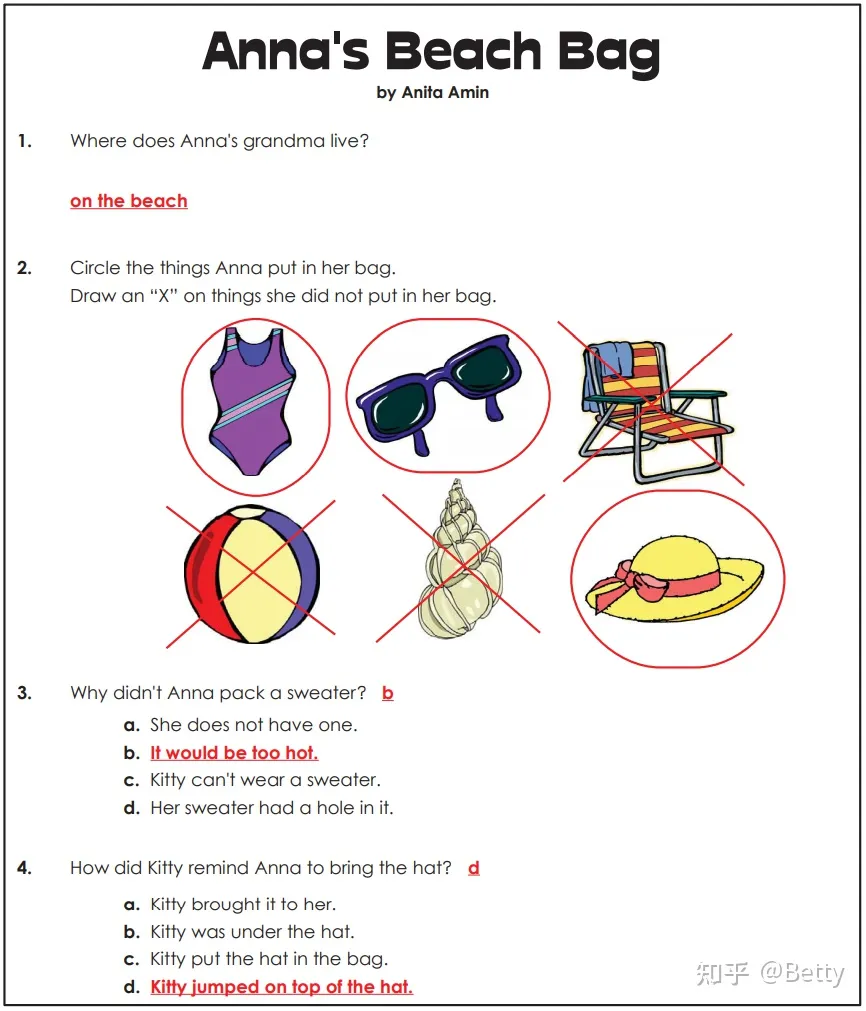 Anna's Beach Bag
by Anita Amin

1. Where does Anna's grandma live?

on the beach

2. Circle the things Anna put in her bag.
Draw an "X" on things she did not put in her bag.

3. Why didn't Anna pack a sweater? b

a. She does not have one.
b. It would be too hot.
c. Kitty can't wear a sweater.
d. Her sweater had a hole in it.

4. How did Kitty remind Anna to bring the hat? d

a. Kitty brought it to her.
b. Kitty was under the hat.
c. Kitty put the hat in the bag.
d. Kitty jumped on top of the hat.

知乎 @Betty