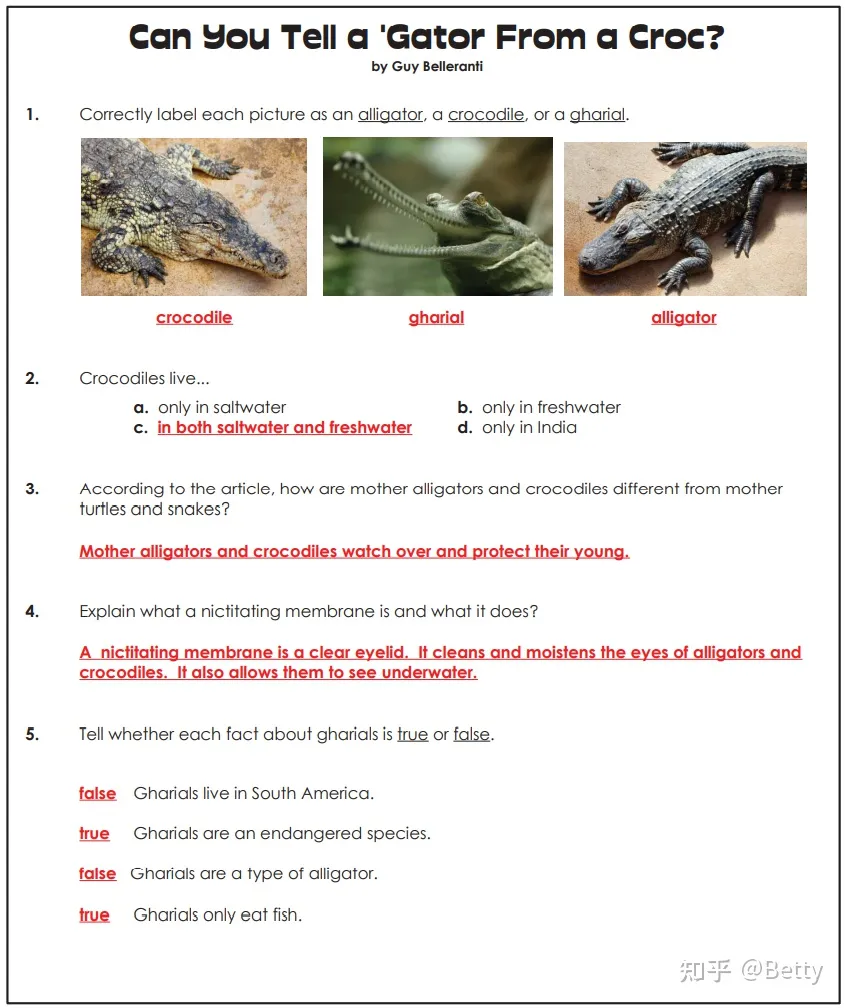 Can You Tell a 'Gator From a Croc?
by Guy Belleranti

1. Correctly label each picture as an alligator, a crocodile, or a gharial.

crocodile gharial alligator

2. Crocodiles live...

a. only in saltwater
b. only in freshwater
c. in both saltwater and freshwater
d. only in India

3. According to the article, how are mother alligators and crocodiles different from mother turtles and snakes?

Mother alligators and crocodiles watch over and protect their young.

4. Explain what a nictitating membrane is and what it does?

A nictitating membrane is a clear eyelid. It cleans and moistens the eyes of alligators and crocodiles. It also allows them to see underwater.

5. Tell whether each fact about gharials is true or false.

false Gharials live in South America.

true Gharials are an endangered species.

false Gharials are a type of alligator.

true Gharials only eat fish.

知乎 @Betty